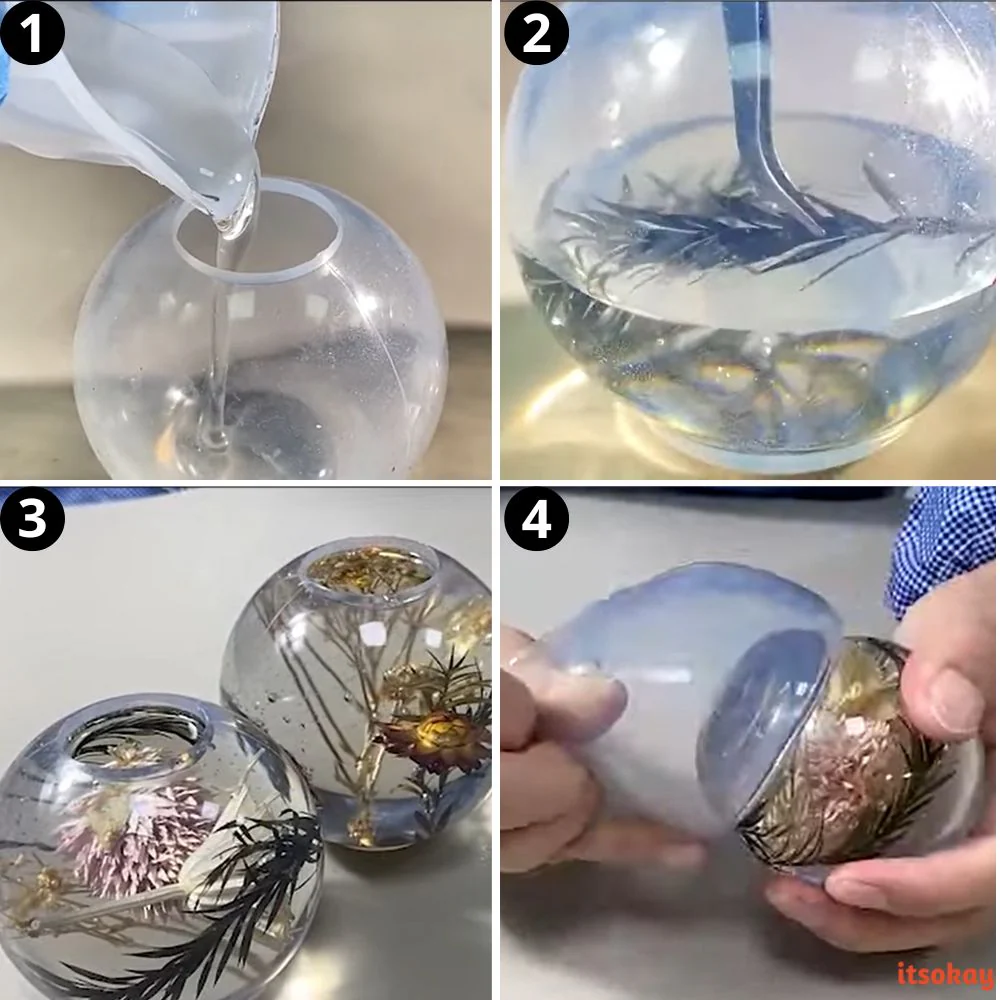 1

2

3

4

itsokay