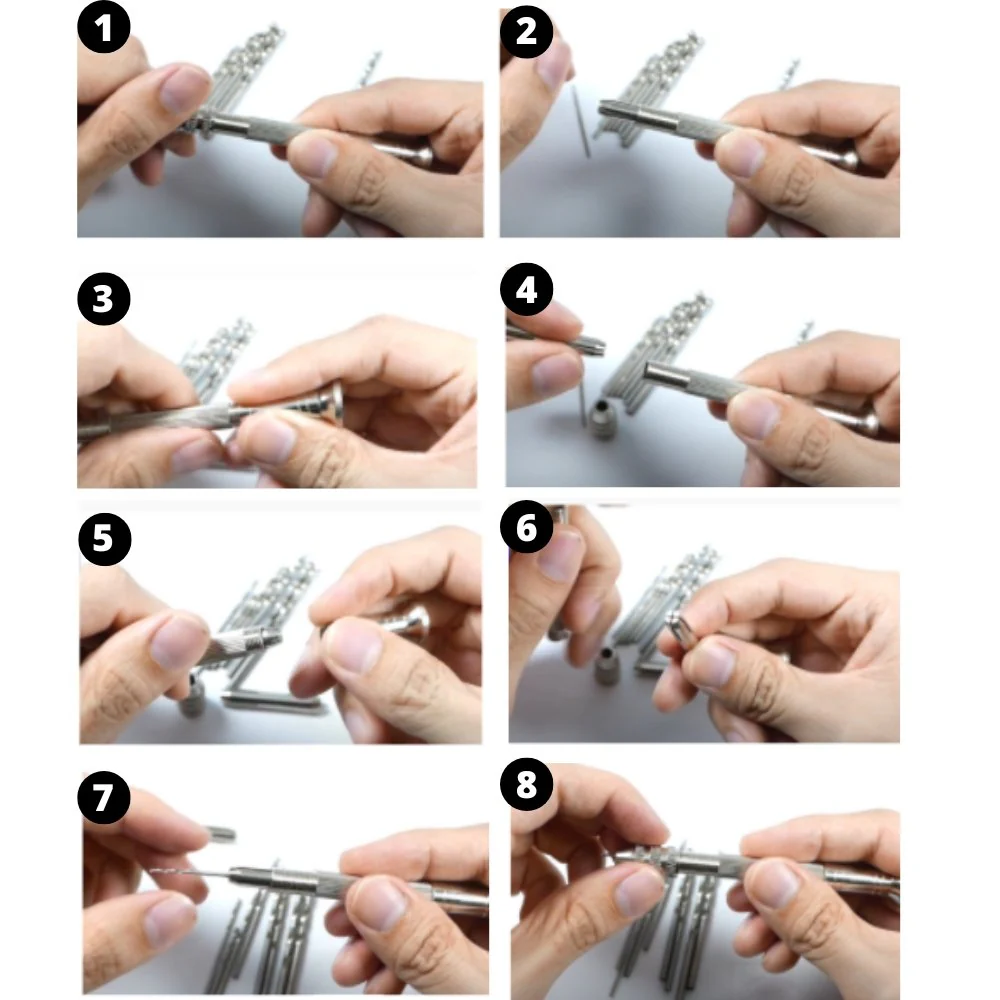 1
2
3
4
5
6
7
8